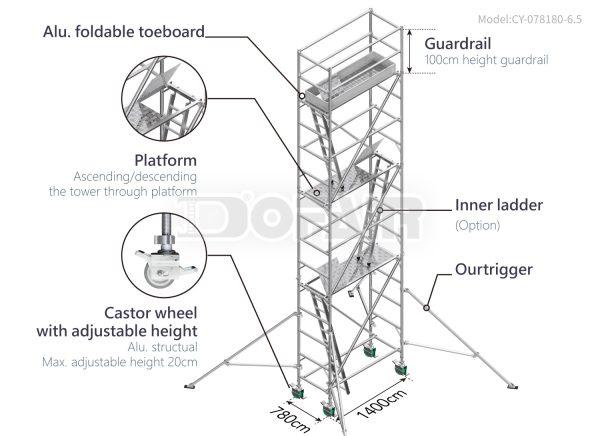 Model:CY-078180-6.5

Alu. foldable toeboard

Guardrail
100cm height guardrail

Platform
Ascending/descending the tower through platform

DOFAR

Inner ladder
(Option)

Ourtrigger

Castor wheel with adjustable height
Alu. structual
Max. adjustable height 20cm

780cm

1400cm